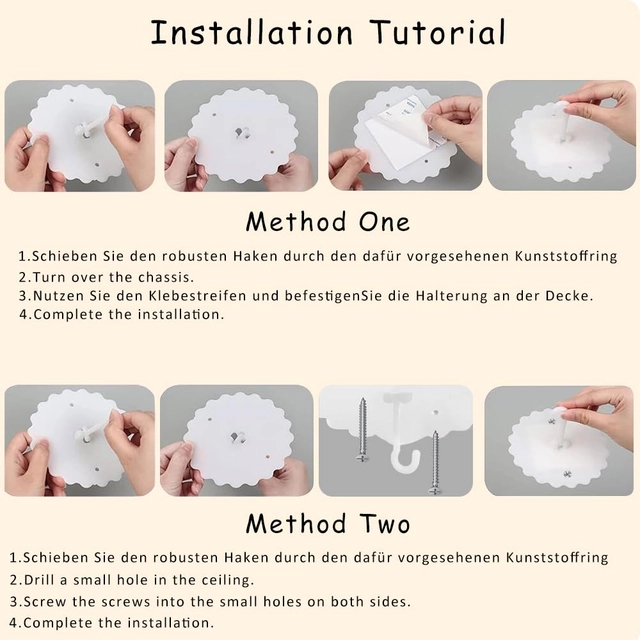 Installation Tutorial

Method One

1.Schieben Sie den robusten Haken durch den dafür vorgesehenen Kunststoffring
2.Turn over the chassis.
3.Nutzen Sie den Klebestreifen und befestigenSie die Halterung an der Decke.
4.Complete the installation.

Method Two

1.Schieben Sie den robusten Haken durch den dafür vorgesehenen Kunststoffring
2.Drill a small hole in the ceiling.
3.Screw the screws into the small holes on both sides.
4.Complete the installation.