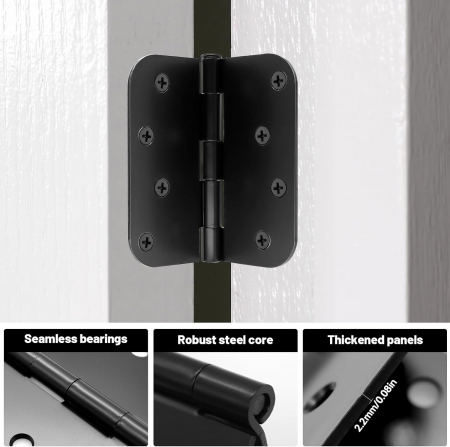 Seamless bearings

Robust steel core

Thickened panels

2.2mm/0.08in