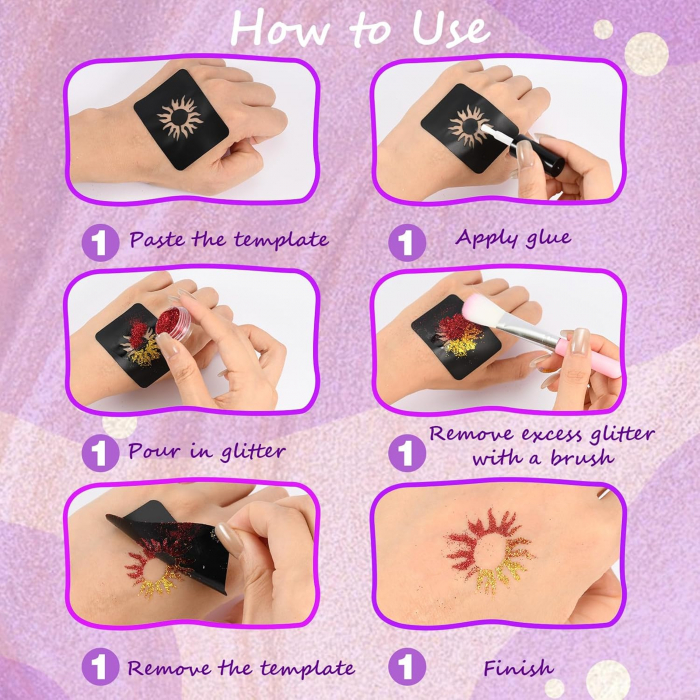 How to Use

1 Paste the template

1 Apply glue

1 Pour in glitter

1 Remove excess glitter with a brush

1 Remove the template

1 Finish