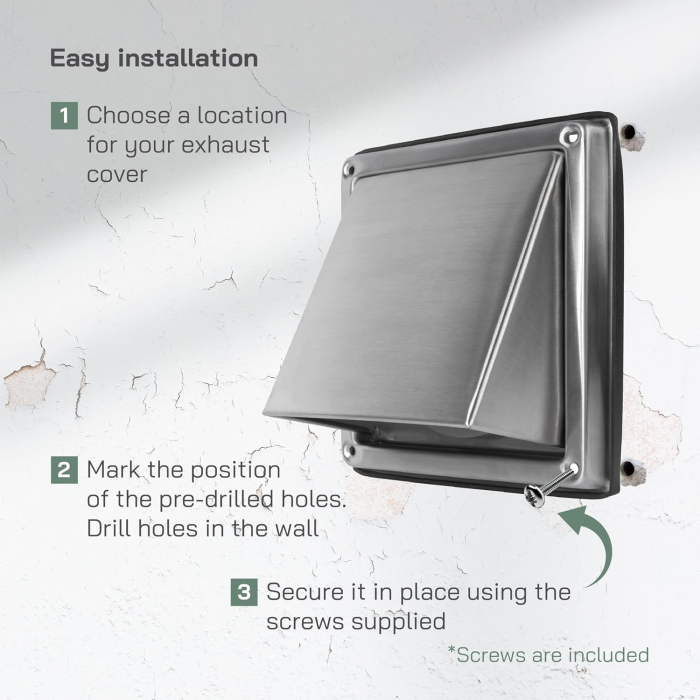 Easy installation

1 Choose a location for your exhaust cover

2 Mark the position of the pre-drilled holes. Drill holes in the wall

3 Secure it in place using the screws supplied

*Screws are included