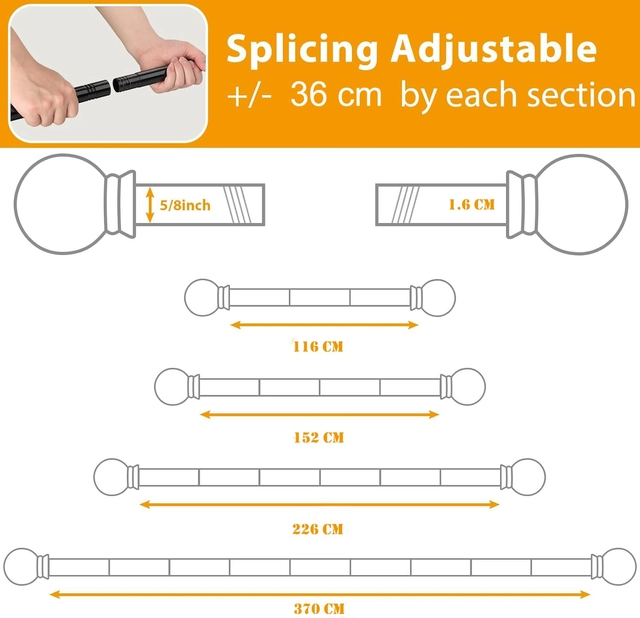 Splicing Adjustable
+/- 36 cm by each section

5/8inch

1.6 CM

116 CM

152 CM

226 CM

370 CM