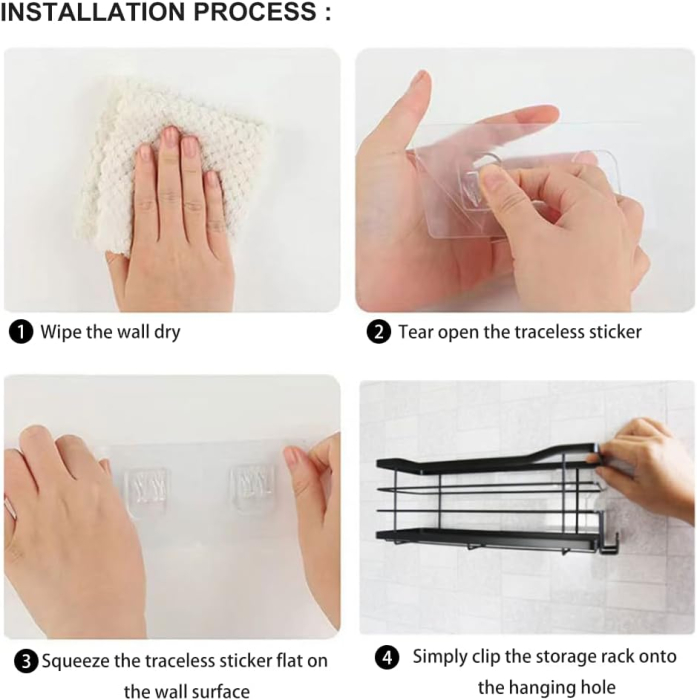 INSTALLATION PROCESS :

1 Wipe the wall dry

2 Tear open the traceless sticker

3 Squeeze the traceless sticker flat on the wall surface

4 Simply clip the storage rack onto the hanging hole