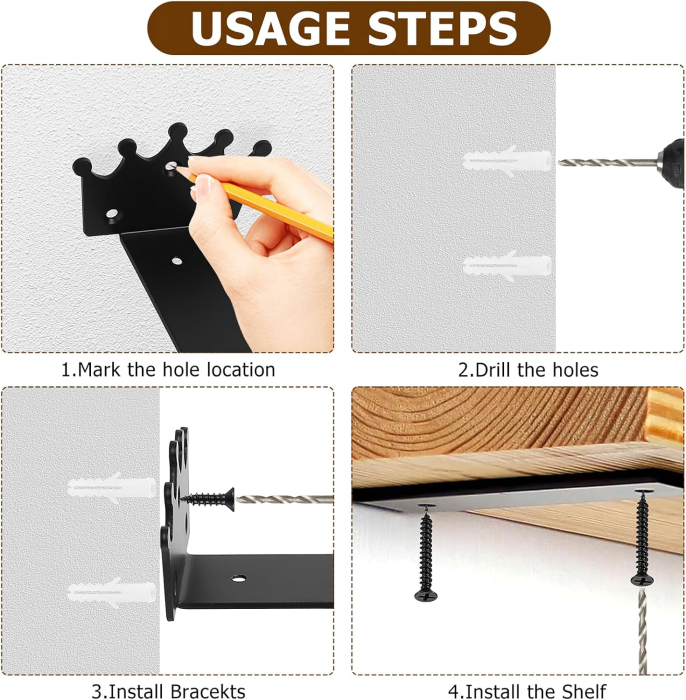 USAGE STEPS

1.Mark the hole location

2.Drill the holes

3.Install Bracekts

4.Install the Shelf