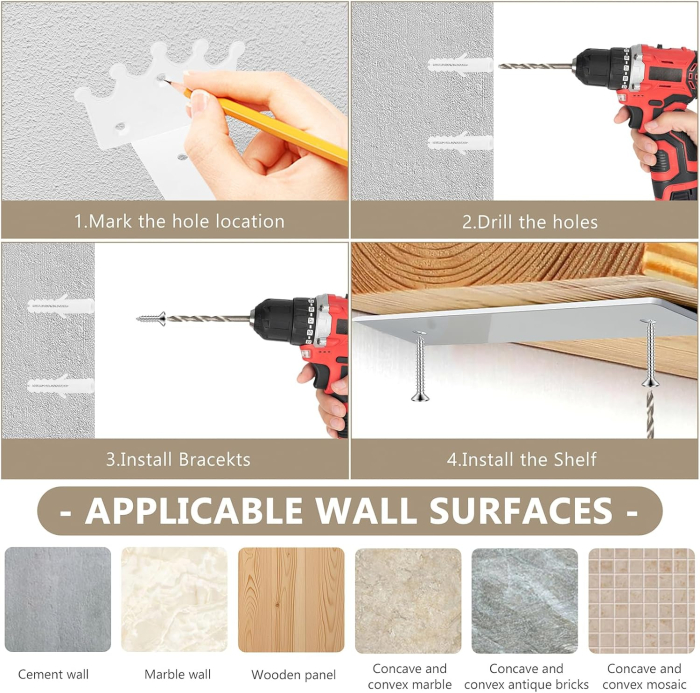 1.Mark the hole location

2.Drill the holes

3.Install Bracekts

4.Install the Shelf

- APPLICABLE WALL SURFACES -

Cement wall

Marble wall

Wooden panel

Concave and convex marble

Concave and convex antique bricks

Concave and convex mosaic