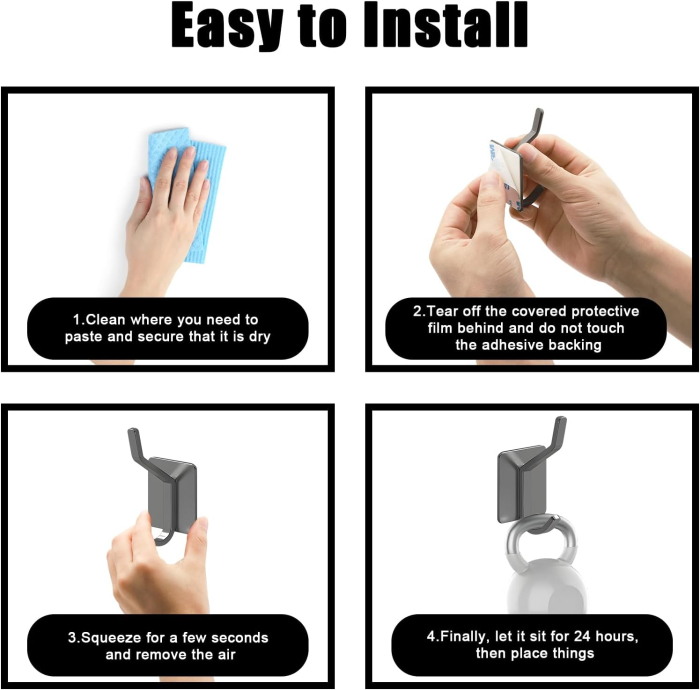 Easy to Install

1.Clean where you need to paste and secure that it is dry

2.Tear off the covered protective film behind and do not touch the adhesive backing

3.Squeeze for a few seconds and remove the air

4.Finally, let it sit for 24 hours, then place things