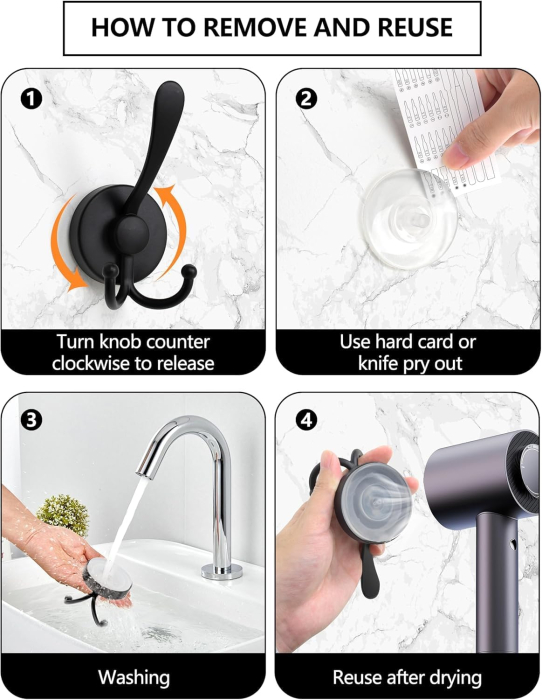 HOW TO REMOVE AND REUSE

1
Turn knob counter clockwise to release

2
Use hard card or knife pry out

3
Washing

4
Reuse after drying