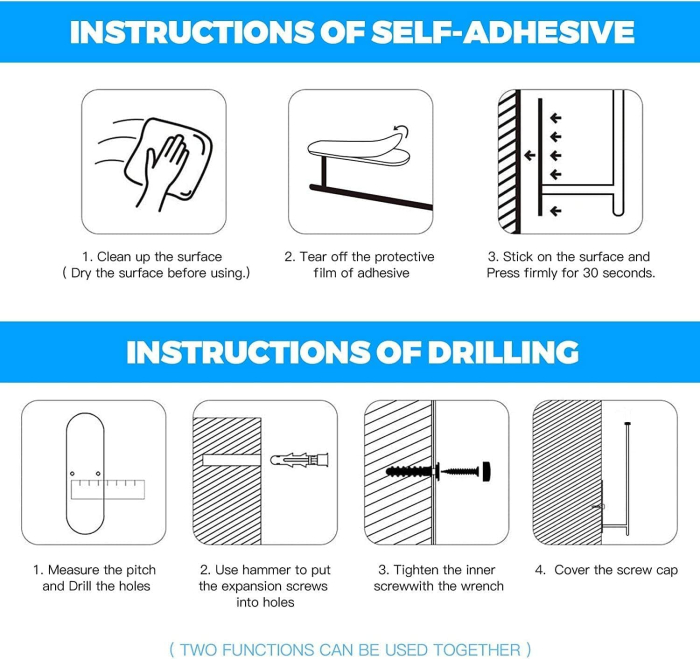 INSTRUCTIONS OF SELF-ADHESIVE

1. Clean up the surface
( Dry the surface before using.)

2. Tear off the protective film of adhesive

3. Stick on the surface and Press firmly for 30 seconds.

INSTRUCTIONS OF DRILLING

1. Measure the pitch and Drill the holes

2. Use hammer to put the expansion screws into holes

3. Tighten the inner screwwith the wrench

4. Cover the screw cap

( TWO FUNCTIONS CAN BE USED TOGETHER )