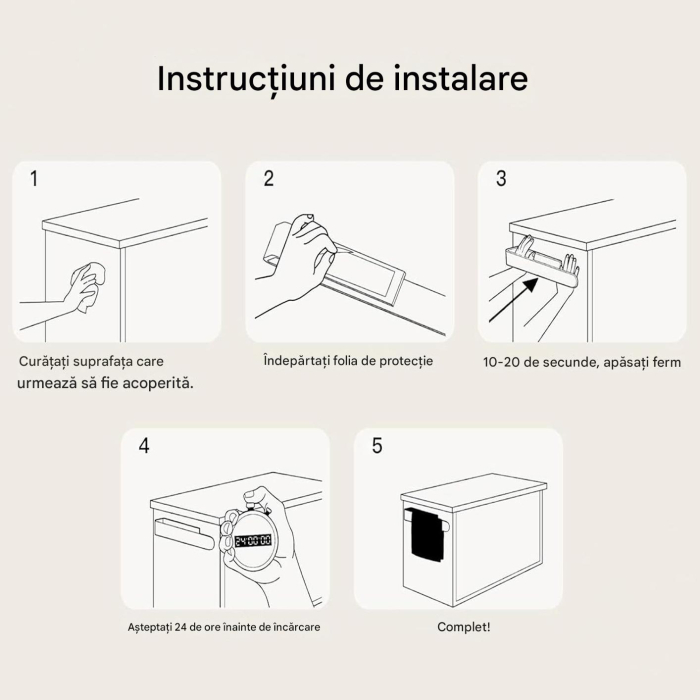 Instrucțiuni de instalare

1

Curățați suprafața care urmează să fie acoperită.

2

Îndepărtați folia de protecție

3

10-20 de secunde, apăsați ferm

4

24:00:00

Așteptați 24 de ore înainte de încărcare

5

Complet!