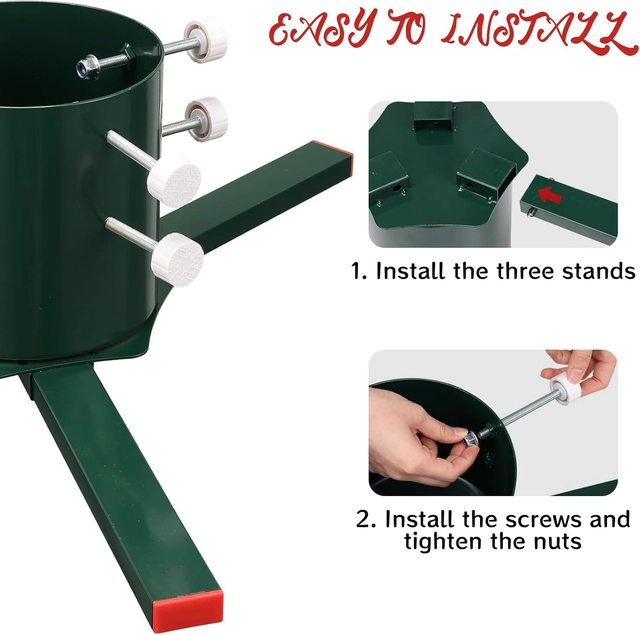 EASY TO INSTALL

1. Install the three stands

2. Install the screws and tighten the nuts