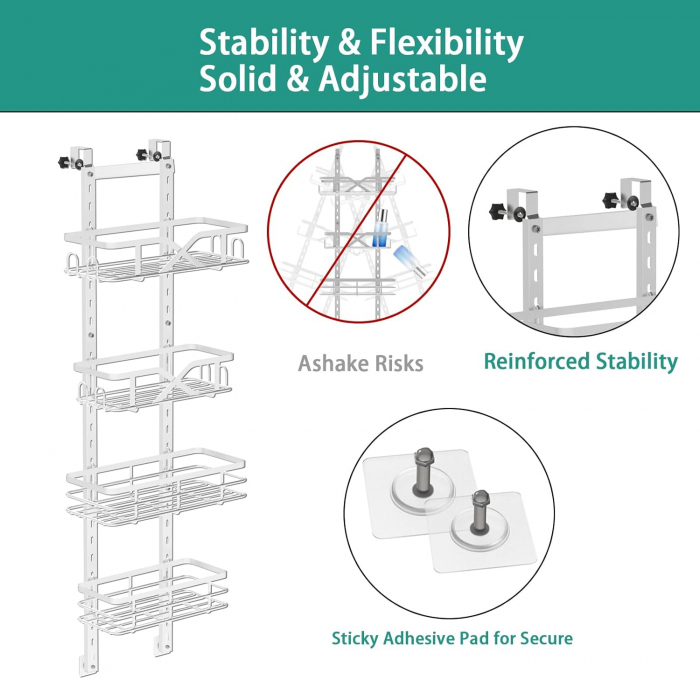 Stability & Flexibility
Solid & Adjustable

Ashake Risks

Reinforced Stability

Sticky Adhesive Pad for Secure