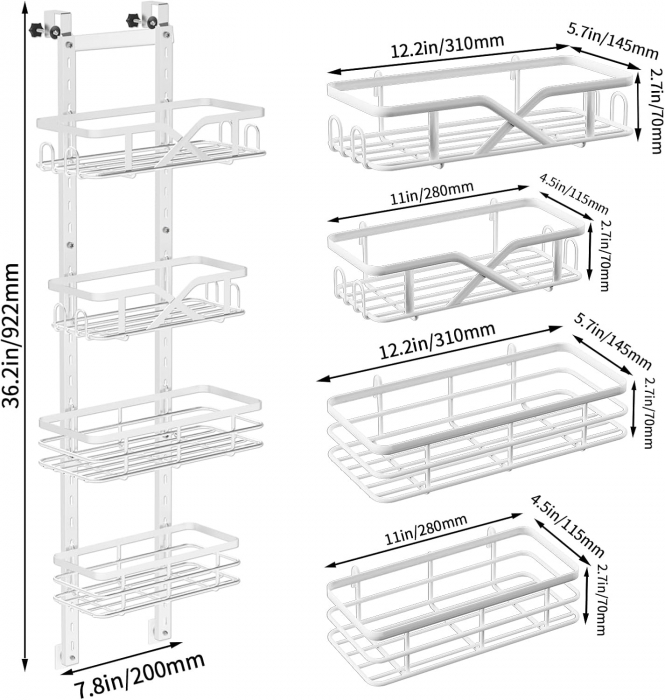 36.2in/922mm

7.8in/200mm

12.2in/310mm
5.7in/145mm
2.7in/70mm

11in/280mm
4.5in/115mm
2.7in/70mm

12.2in/310mm
5.7in/145mm
2.7in/70mm

11in/280mm
4.5in/115mm
2.7in/70mm