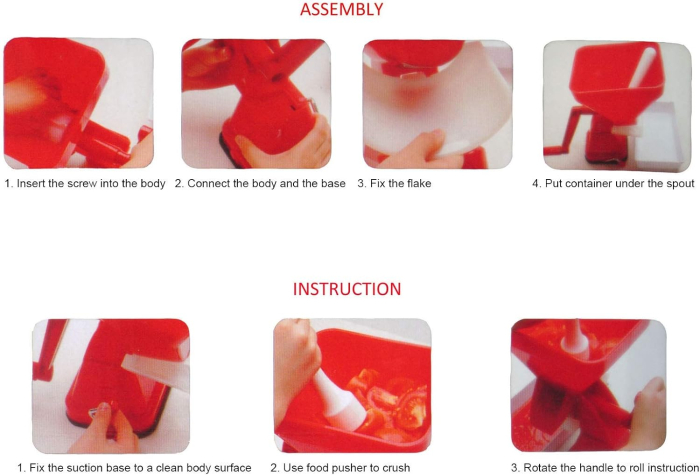 ASSEMBLY

1. Insert the screw into the body

2. Connect the body and the base

3. Fix the flake

4. Put container under the spout

INSTRUCTION

1. Fix the suction base to a clean body surface

2. Use food pusher to crush

3. Rotate the handle to roll instruction