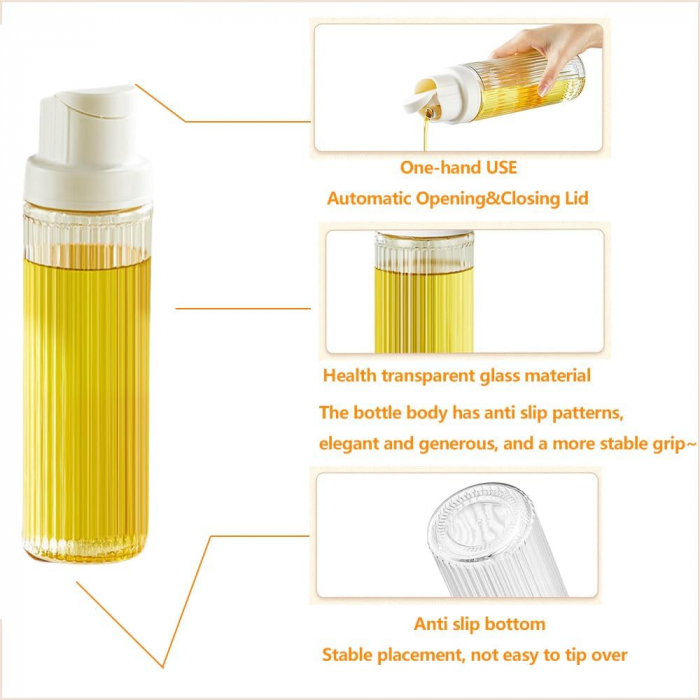 One-hand USE
Automatic Opening&Closing Lid

Health transparent glass material
The bottle body has anti slip patterns, elegant and generous, and a more stable grip~

Anti slip bottom
Stable placement, not easy to tip over