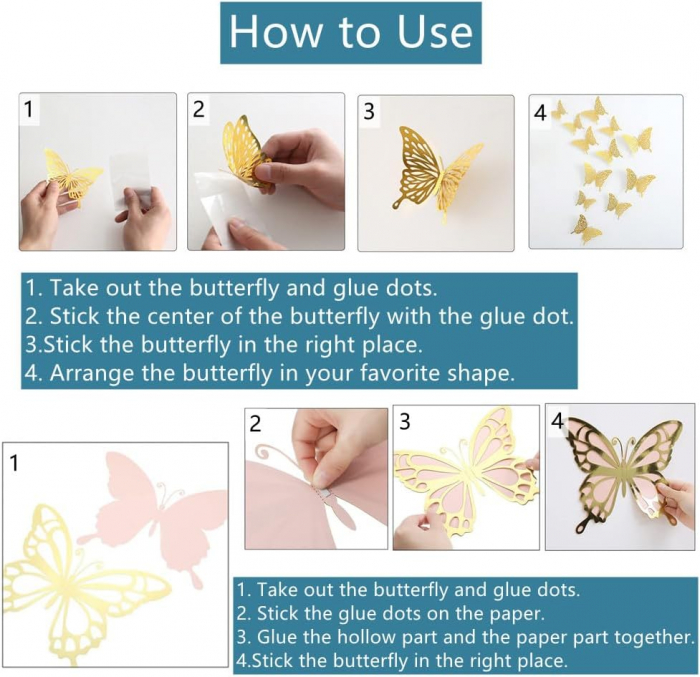 How to Use

1

2

3

4

1. Take out the butterfly and glue dots.
2. Stick the center of the butterfly with the glue dot.
3.Stick the butterfly in the right place.
4. Arrange the butterfly in your favorite shape.

1

2

3

4

1. Take out the butterfly and glue dots.
2. Stick the glue dots on the paper.
3. Glue the hollow part and the paper part together.
4.Stick the butterfly in the right place.