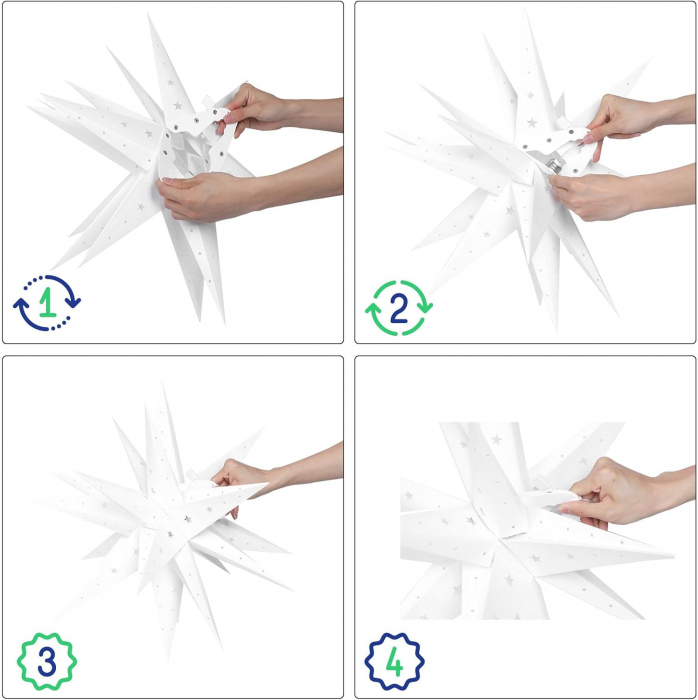 1

2

3

4