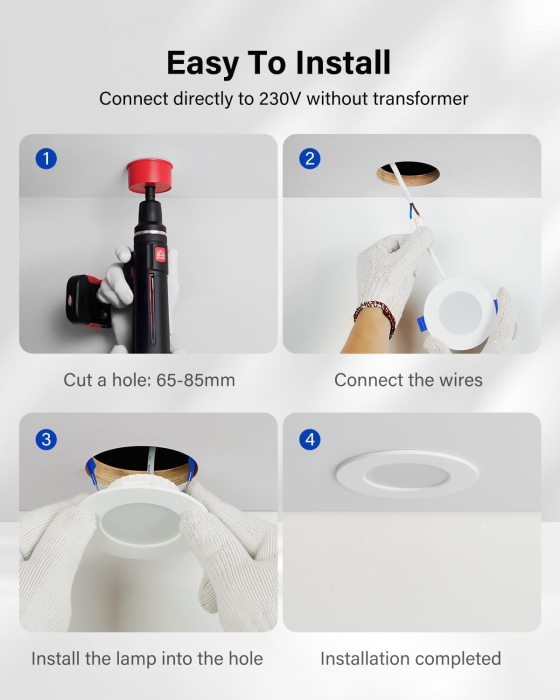 Easy To Install

Connect directly to 230V without transformer

1

Cut a hole: 65-85mm

2

Connect the wires

3

Install the lamp into the hole

4

Installation completed