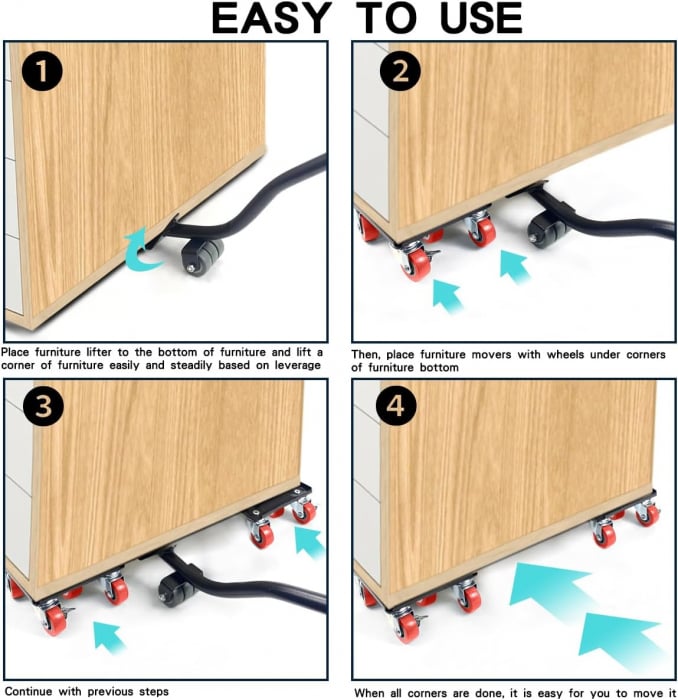 EASY TO USE

1

Place furniture lifter to the bottom of furniture and lift a corner of furniture easily and steadily based on leverage

2

Then, place furniture movers with wheels under corners of furniture bottom

3

Continue with previous steps

4

When all corners are done, it is easy for you to move it