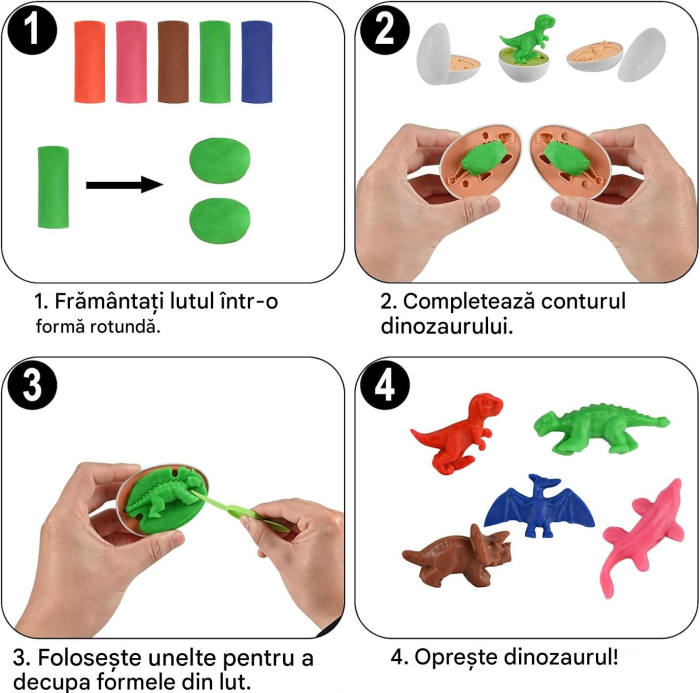 1

2

1. Frământați lutul într-o formă rotundă.

2. Completează conturul dinozaurului.

3

4

3. Folosește unelte pentru a decupa formele din lut.

4. Oprește dinozaurul!