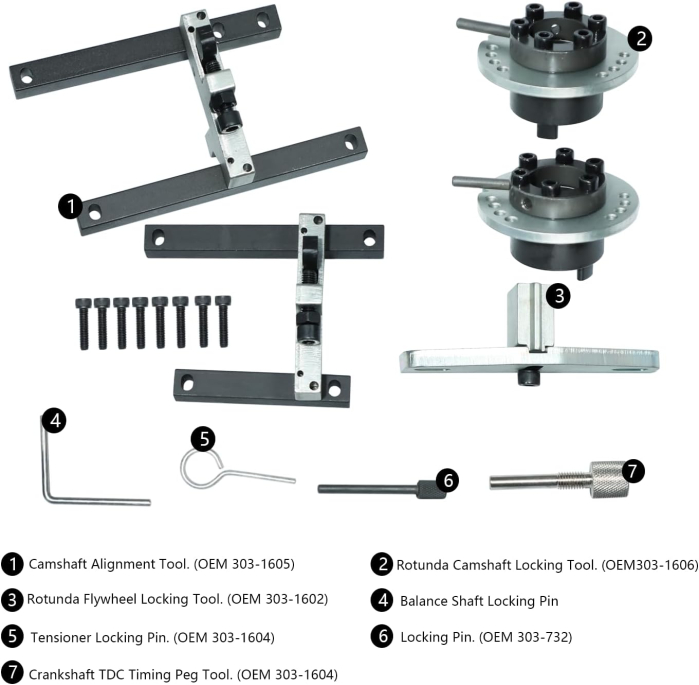 2

1

3

4

5

6

7

1 Camshaft Alignment Tool. (OEM 303-1605)

2 Rotunda Camshaft Locking Tool. (OEM303-1606)

3 Rotunda Flywheel Locking Tool. (OEM 303-1602)

4 Balance Shaft Locking Pin

5 Tensioner Locking Pin. (OEM 303-1604)

6 Locking Pin. (OEM 303-732)

7 Crankshaft TDC Timing Peg Tool. (OEM 303-1604)