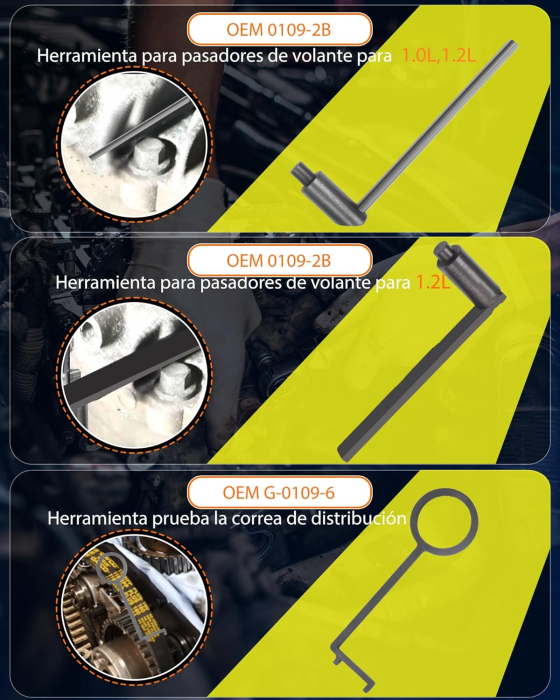 OEM 0109-2B

Herramienta para pasadores de volante para 1.0L,1.2L

OEM 0109-2B

Herramienta para pasadores de volante para 1.2L

OEM G-0109-6

Herramienta prueba la correa de distribución