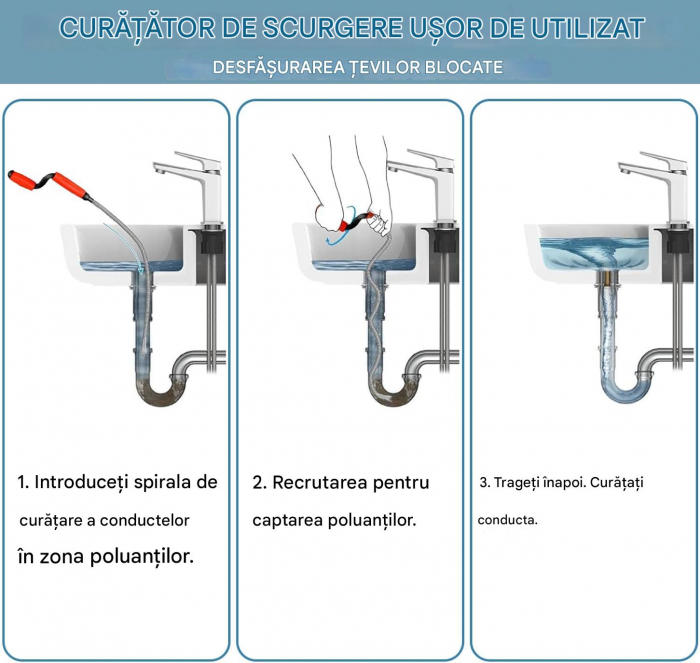 CURĂȚĂTOR DE SCURGERE UȘOR DE UTILIZAT

DESFĂȘURAREA ȚEVILOR BLOCATE

1. Introduceți spirala de curățare a conductelor în zona poluanților.

2. Recrutarea pentru captarea poluanților.

3. Trageți înapoi. Curățați conducta.