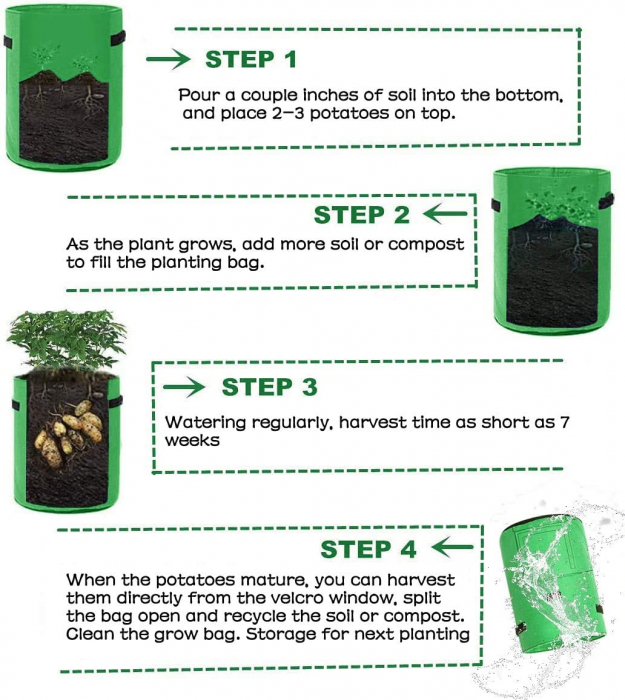 STEP 1

Pour a couple inches of soil into the bottom, and place 2–3 potatoes on top.

STEP 2

As the plant grows, add more soil or compost to fill the planting bag.

STEP 3

Watering regularly, harvest time as short as 7 weeks

STEP 4

When the potatoes mature, you can harvest them directly from the velcro window, split the bag open and recycle the soil or compost. Clean the grow bag. Storage for next planting