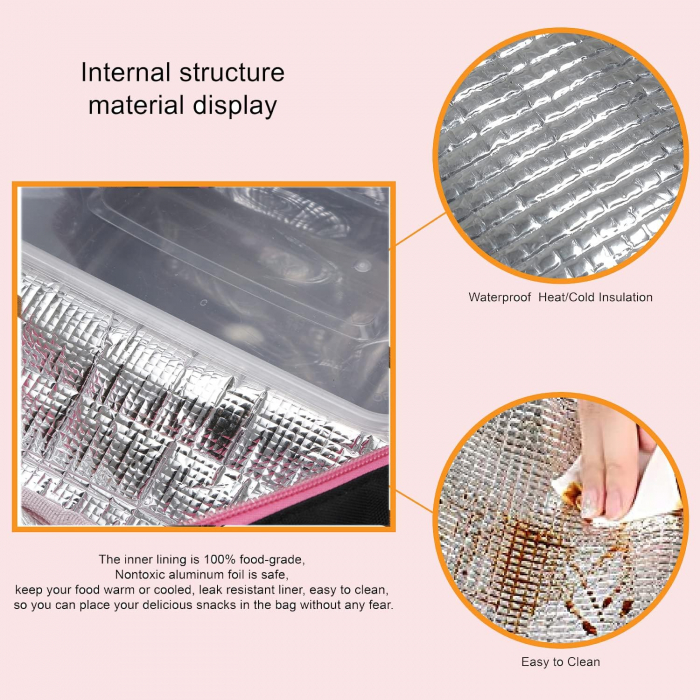 Internal structure material display

Waterproof  Heat/Cold Insulation

The inner lining is 100% food-grade,
Nontoxic aluminum foil is safe,
keep your food warm or cooled, leak resistant liner, easy to clean,
so you can place your delicious snacks in the bag without any fear.

Easy to Clean