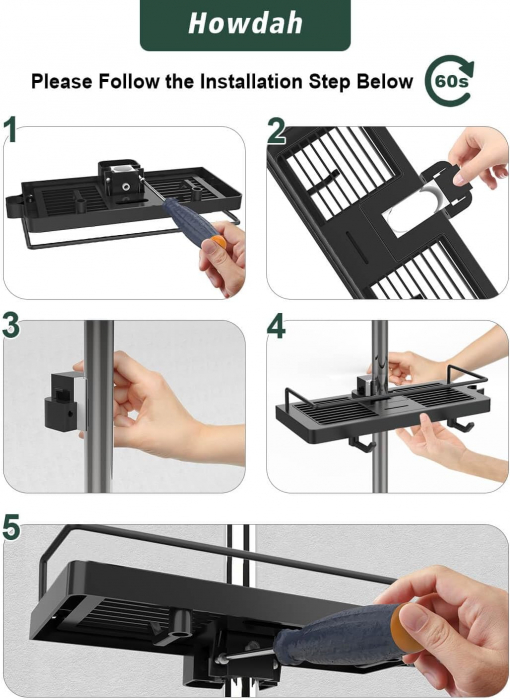 Howdah

Please Follow the Installation Step Below 60s

1

2

3

4

5