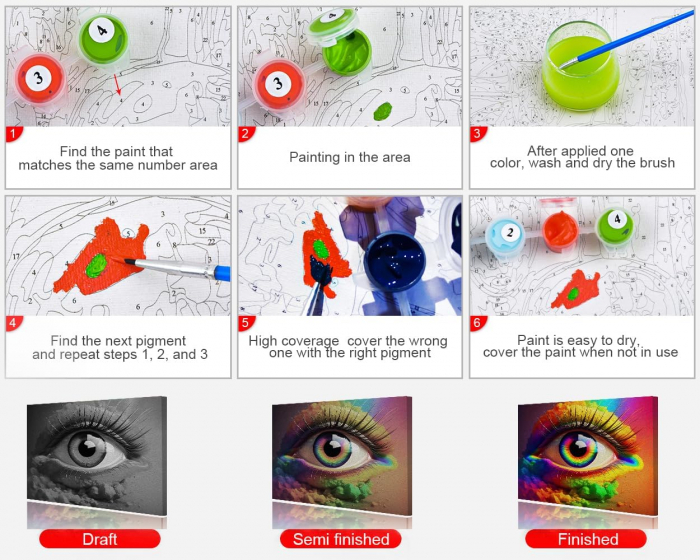 1
Find the paint that matches the same number area

2
Painting in the area

3
After applied one color, wash and dry the brush

4
Find the next pigment and repeat steps 1, 2, and 3

5
High coverage cover the wrong one with the right pigment

6
Paint is easy to dry, cover the paint when not in use

Draft

Semi finished

Finished