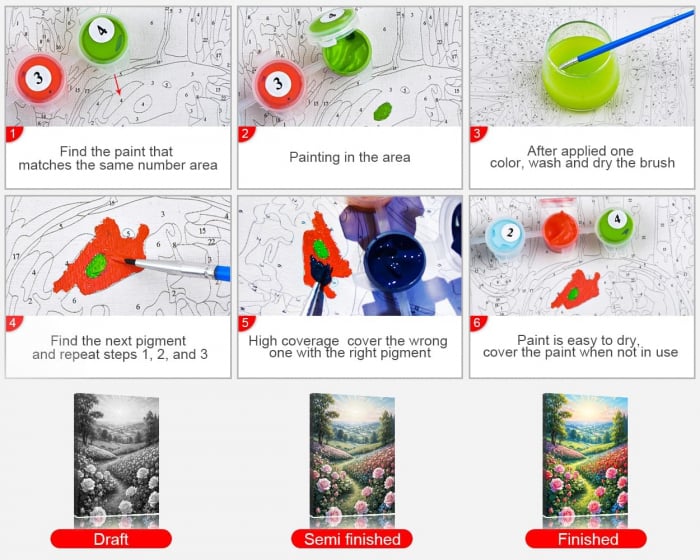 1
Find the paint that matches the same number area

2
Painting in the area

3
After applied one color, wash and dry the brush

4
Find the next pigment and repeat steps 1, 2, and 3

5
High coverage cover the wrong one with the right pigment

6
Paint is easy to dry, cover the paint when not in use

Draft

Semi finished

Finished