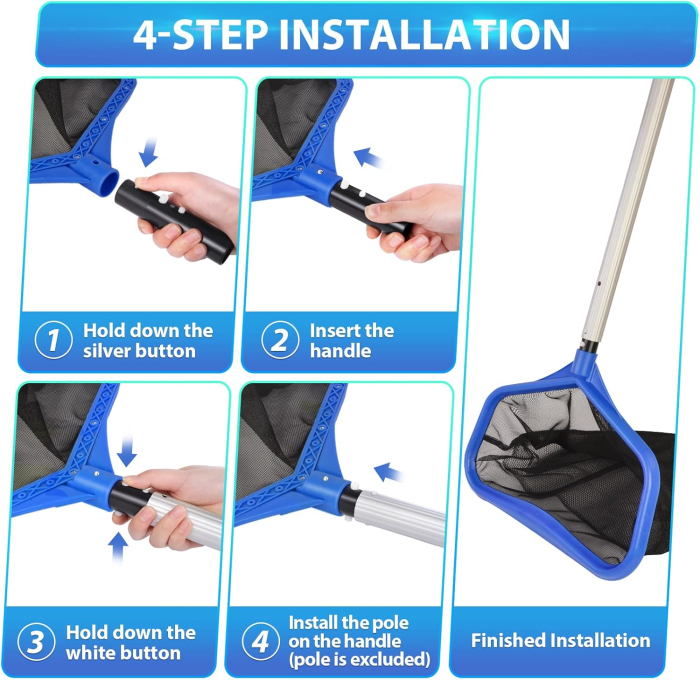 4-STEP INSTALLATION

1 Hold down the silver button

2 Insert the handle

3 Hold down the white button

4 Install the pole on the handle (pole is excluded)

Finished Installation