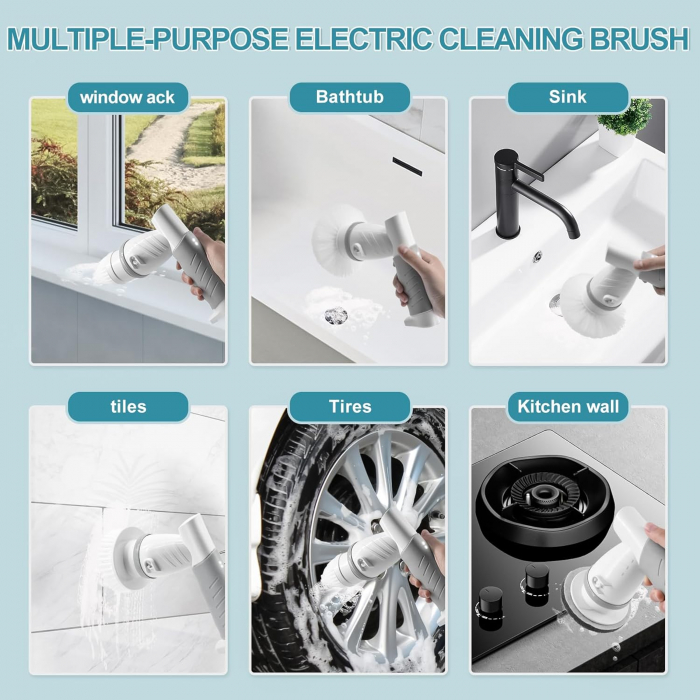 MULTIPLE-PURPOSE ELECTRIC CLEANING BRUSH

window ack

Bathtub

Sink

tiles

Tires

Kitchen wall