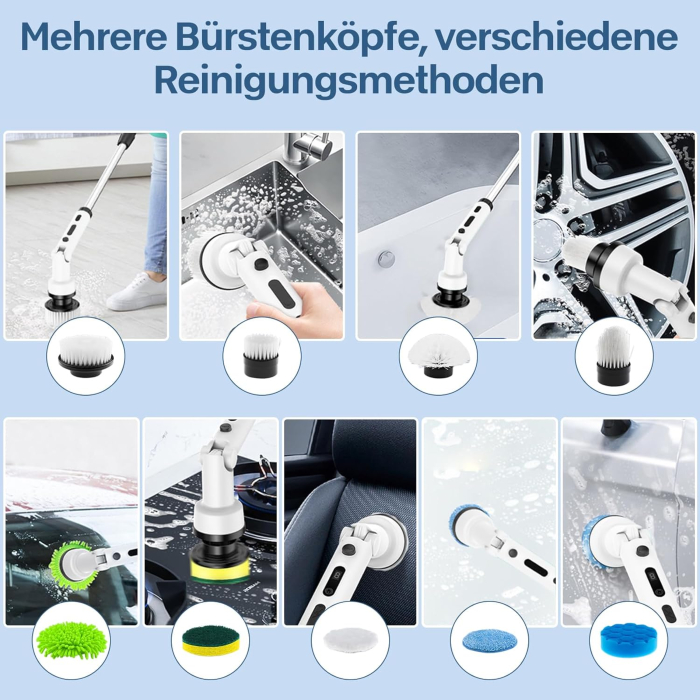 Mehrere Bürstenköpfe, verschiedene Reinigungsmethoden