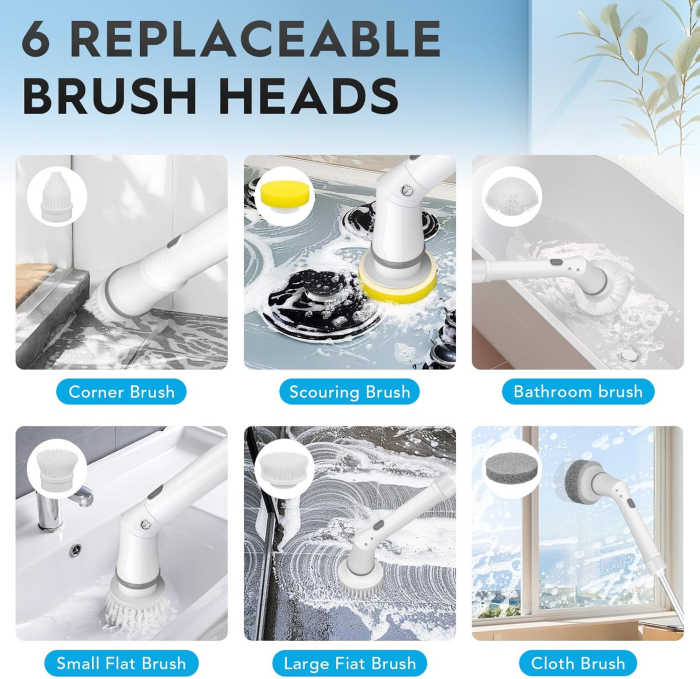 6 REPLACEABLE BRUSH HEADS

Corner Brush

Scouring Brush

Bathroom brush

Small Flat Brush

Large Fiat Brush

Cloth Brush