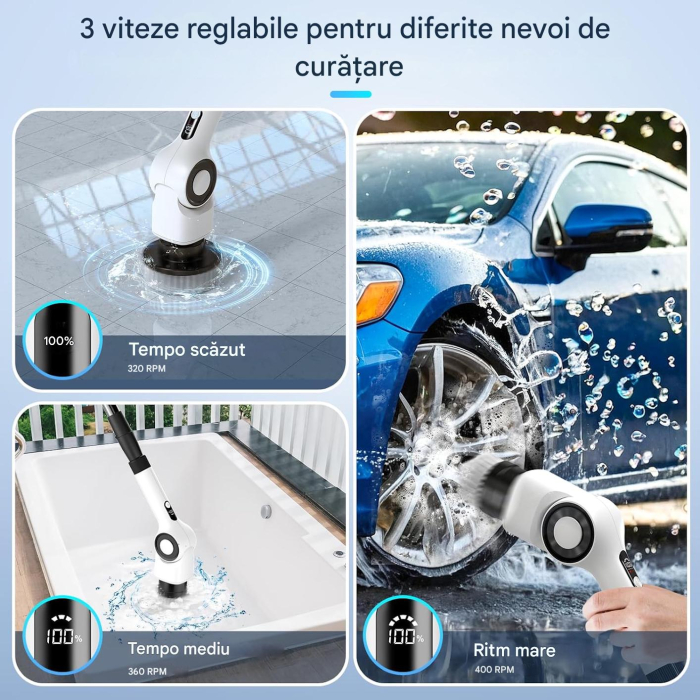 3 viteze reglabile pentru diferite nevoi de curățare

100%

Tempo scăzut
320 RPM

100%

Tempo mediu
360 RPM

100%

Ritm mare
400 RPM