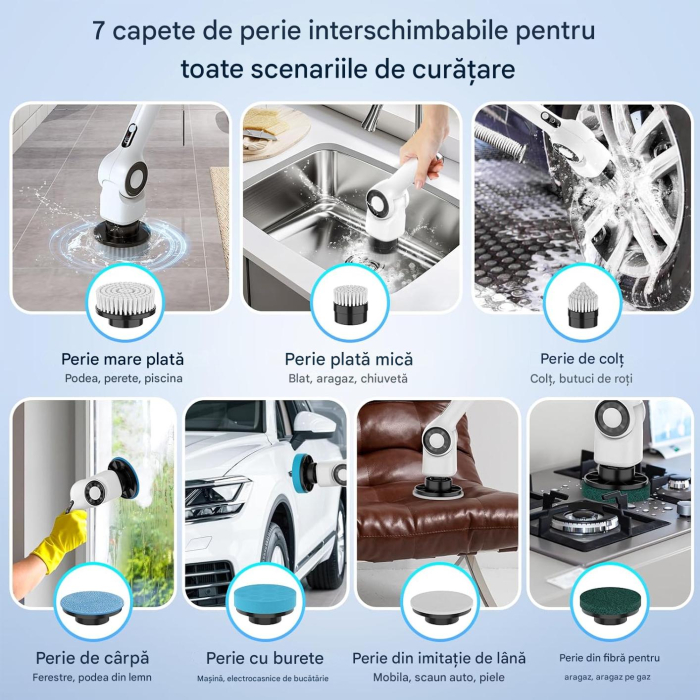 7 capete de perie interschimbabile pentru toate scenariile de curățare

Perie mare plată
Podea, perete, piscina

Perie plată mică
Blat, aragaz, chiuvetă

Perie de colț
Colț, butuci de roți

Perie de cârpă
Ferestre, podea din lemn

Perie cu burete
Mașină, electrocasnice de bucătărie

Perie din imitație de lână
Mobila, scaun auto, piele

Perie din fibră pentru
aragaz, aragaz pe gaz