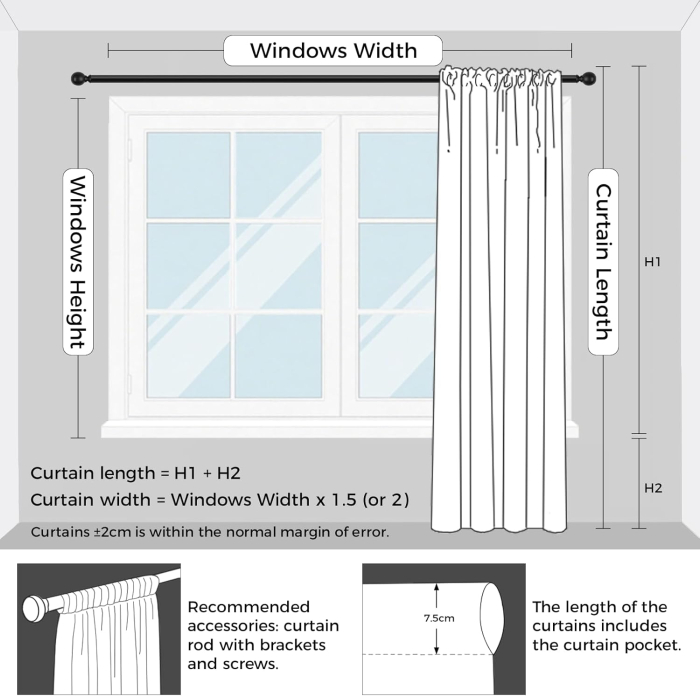 Windows Width

Windows Height

Curtain Length

H1

H2

Curtain length = H1 + H2

Curtain width = Windows Width x 1.5 (or 2)

Curtains ±2cm is within the normal margin of error.

Recommended accessories: curtain rod with brackets and screws.

7.5cm

The length of the curtains includes the curtain pocket.