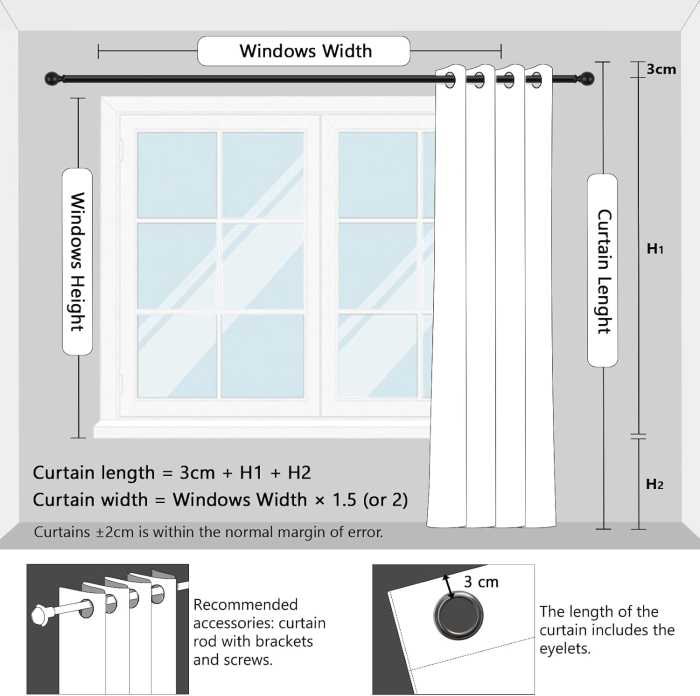 Windows Width

3cm

Windows Height

Curtain Lenght

H1

H2

Curtain length = 3cm + H1 + H2
Curtain width = Windows Width × 1.5 (or 2)
Curtains ±2cm is within the normal margin of error.

Recommended accessories: curtain rod with brackets and screws.

3 cm

The length of the curtain includes the eyelets.