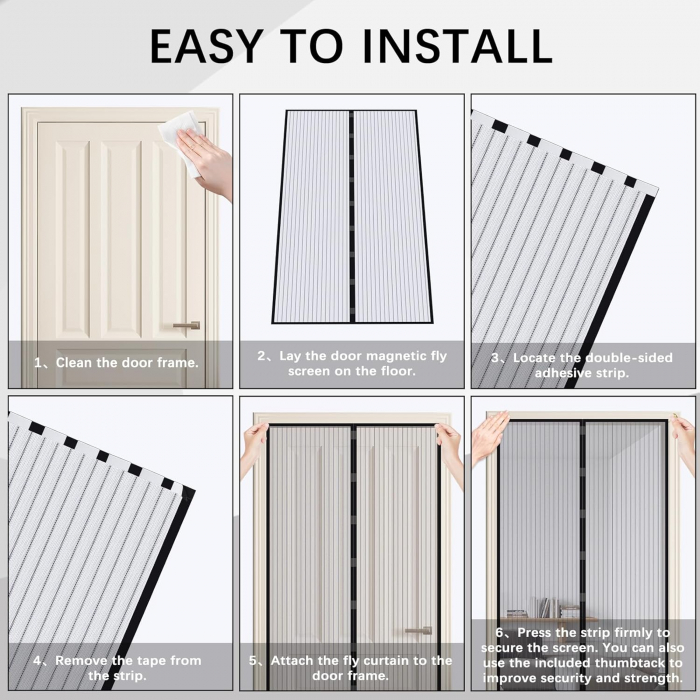 EASY TO INSTALL

1、Clean the door frame.

2、Lay the door magnetic fly screen on the floor.

3、Locate the double-sided adhesive strip.

4、Remove the tape from the strip.

5、Attach the fly curtain to the door frame.

6、Press the strip firmly to secure the screen. You can also use the included thumbtack to improve security and strength.