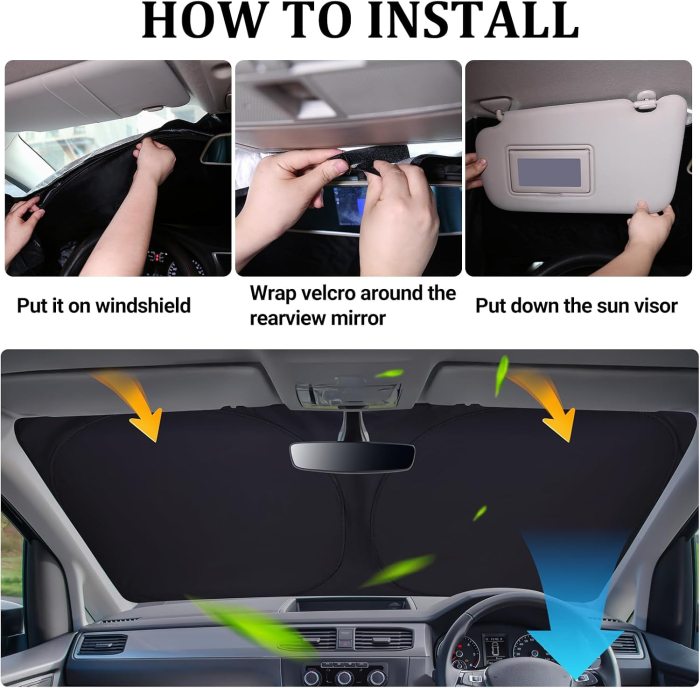 HOW TO INSTALL

Put it on windshield

Wrap velcro around the rearview mirror

Put down the sun visor