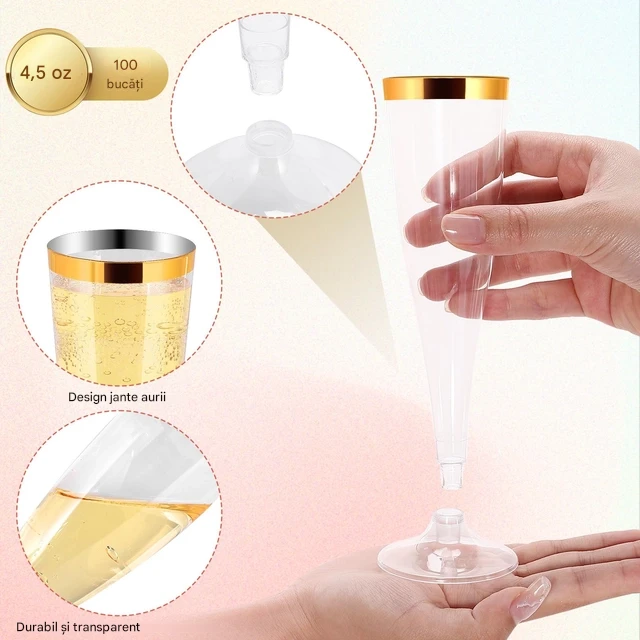 4,5 oz

100 bucăți

Design jante aurii

Durabil și transparent