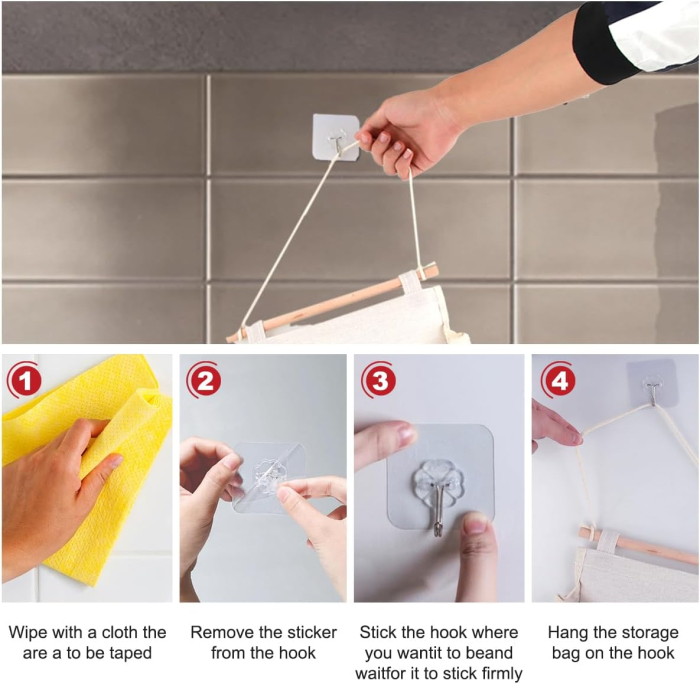 1

Wipe with a cloth the are a to be taped

2

Remove the sticker from the hook

3

Stick the hook where you wantit to beand waitfor it to stick firmly

4

Hang the storage bag on the hook