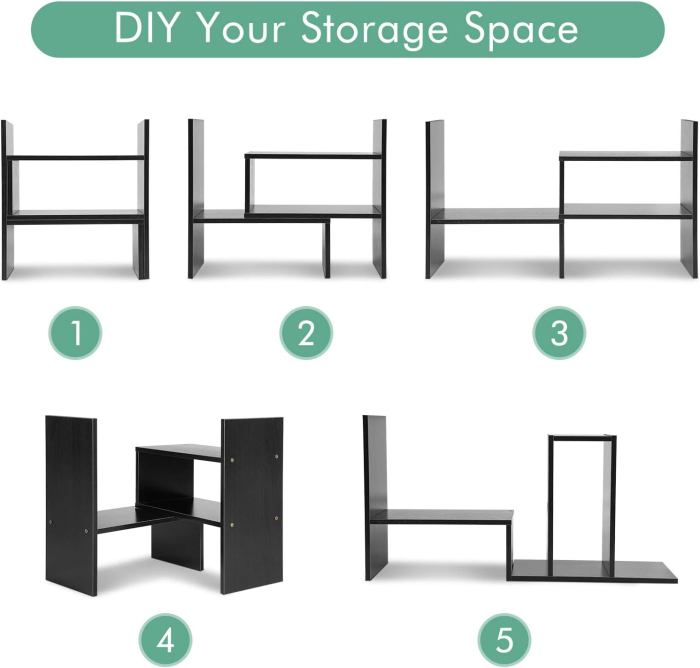 DIY Your Storage Space

1

2

3

4

5