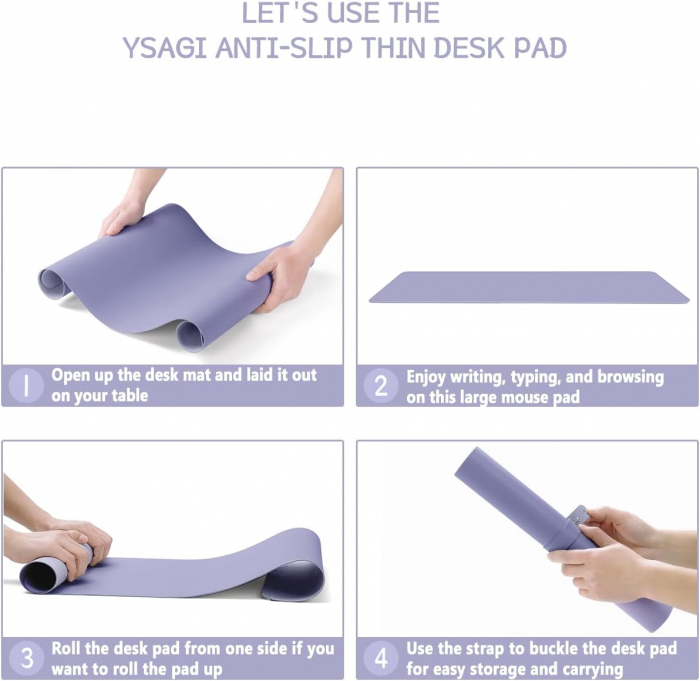 LET'S USE THE
YSAGI ANTI-SLIP THIN DESK PAD

1 Open up the desk mat and laid it out on your table

2 Enjoy writing, typing, and browsing on this large mouse pad

3 Roll the desk pad from one side if you want to roll the pad up

4 Use the strap to buckle the desk pad for easy storage and carrying