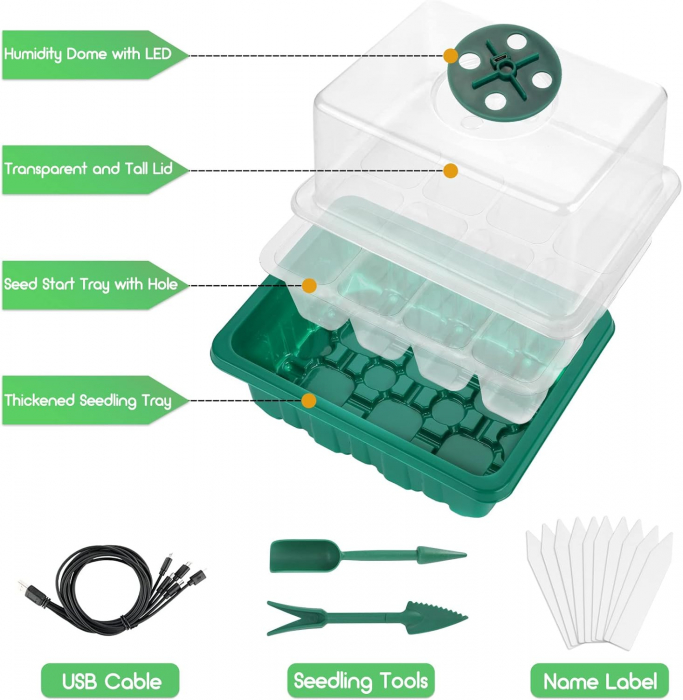 Humidity Dome with LED

Transparent and Tall Lid

Seed Start Tray with Hole

Thickened Seedling Tray

USB Cable

Seedling Tools

Name Label