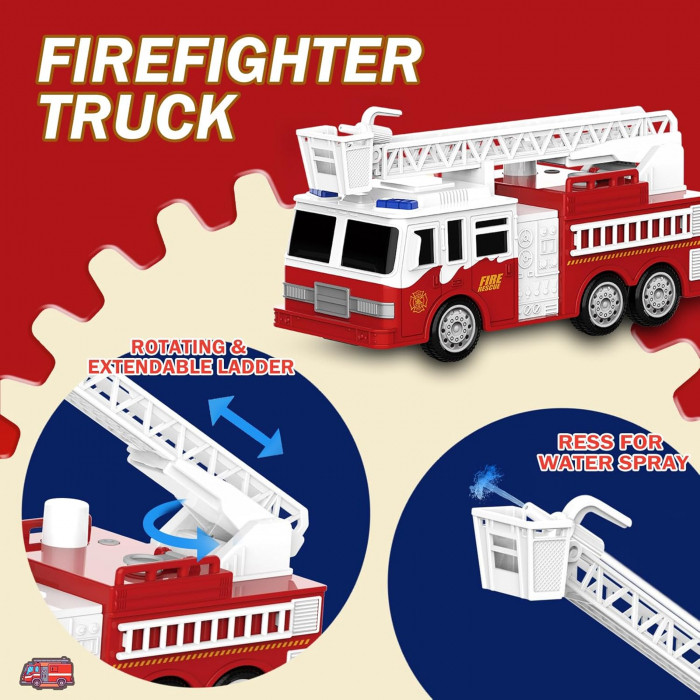 FIREFIGHTER TRUCK

FIRE RESCUE

ROTATING & EXTENDABLE LADDER

RESS FOR WATER SPRAY