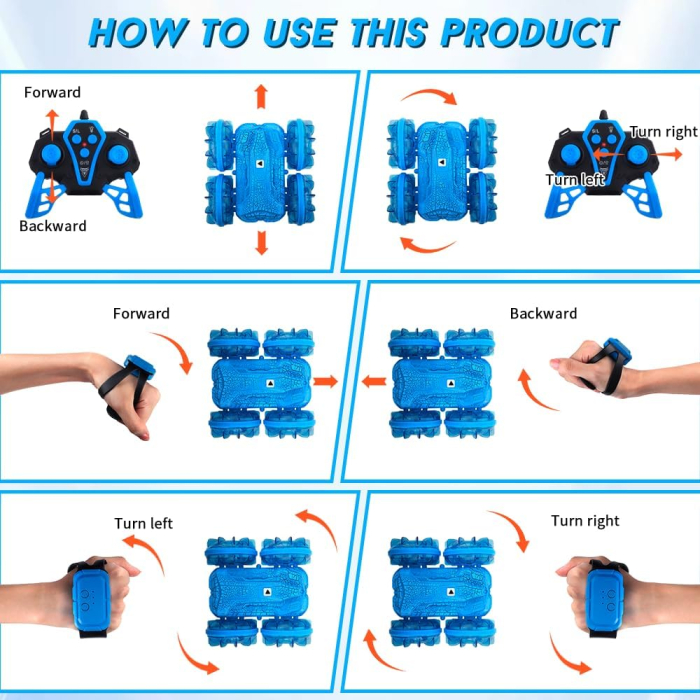 HOW TO USE THIS PRODUCT

Forward

Backward

Turn right

Turn left

Forward

Backward

Turn left

Turn right