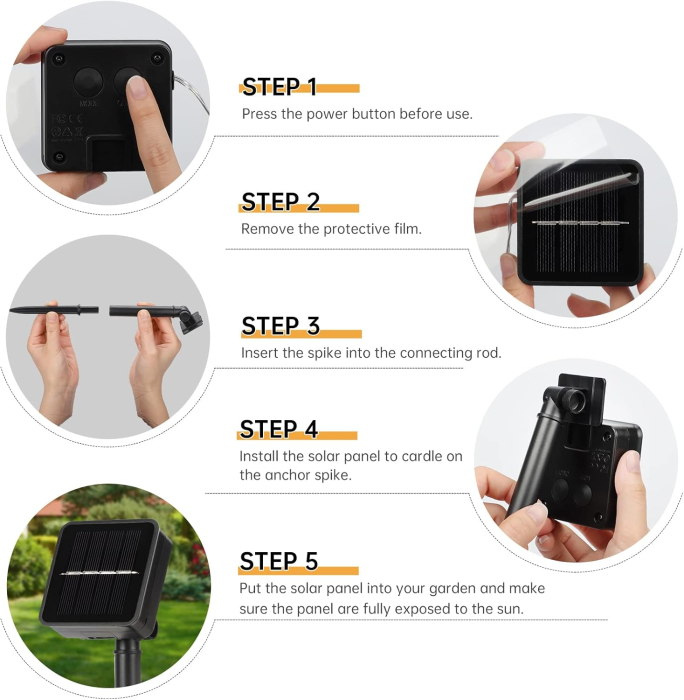 MODE

STEP 1
Press the power button before use.

STEP 2
Remove the protective film.

STEP 3
Insert the spike into the connecting rod.

STEP 4
Install the solar panel to cardle on the anchor spike.

STEP 5
Put the solar panel into your garden and make sure the panel are fully exposed to the sun.