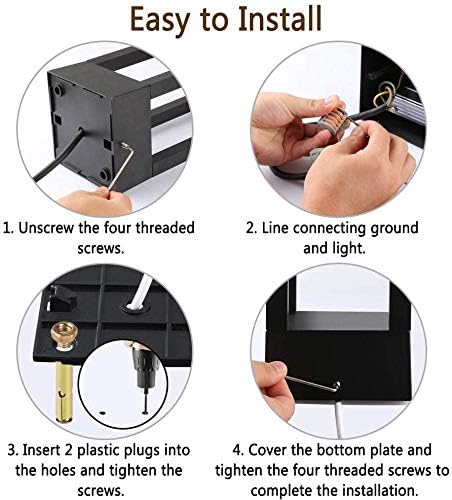 Easy to Install

1. Unscrew the four threaded screws.

2. Line connecting ground and light.

3. Insert 2 plastic plugs into the holes and tighten the screws.

4. Cover the bottom plate and tighten the four threaded screws to complete the installation.