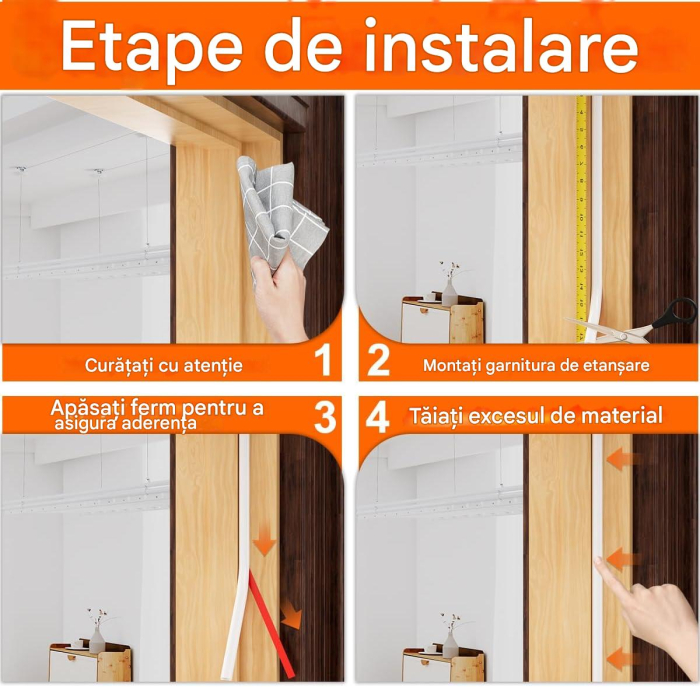 Etape de instalare

Curățați cu atenție 1

2 Montați garnitura de etanșare

Apăsați ferm pentru a asigura aderența 3

4 Tăiați excesul de material